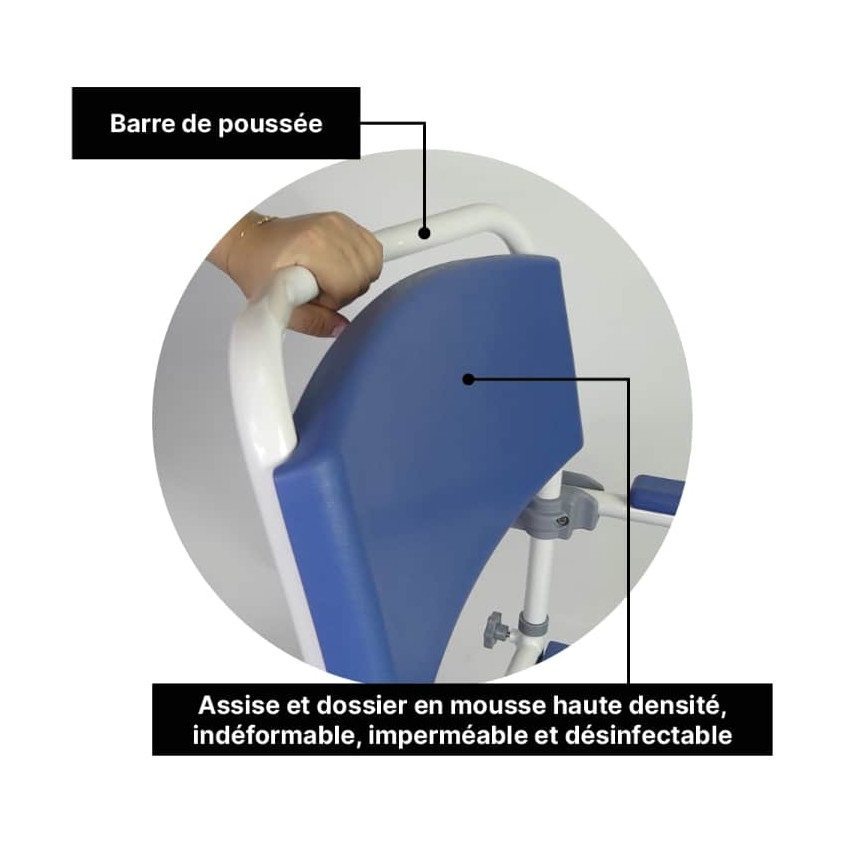 Barre de poussée

Assise et dossier en mousse haute densité, indéformable, imperméable et désinfectable