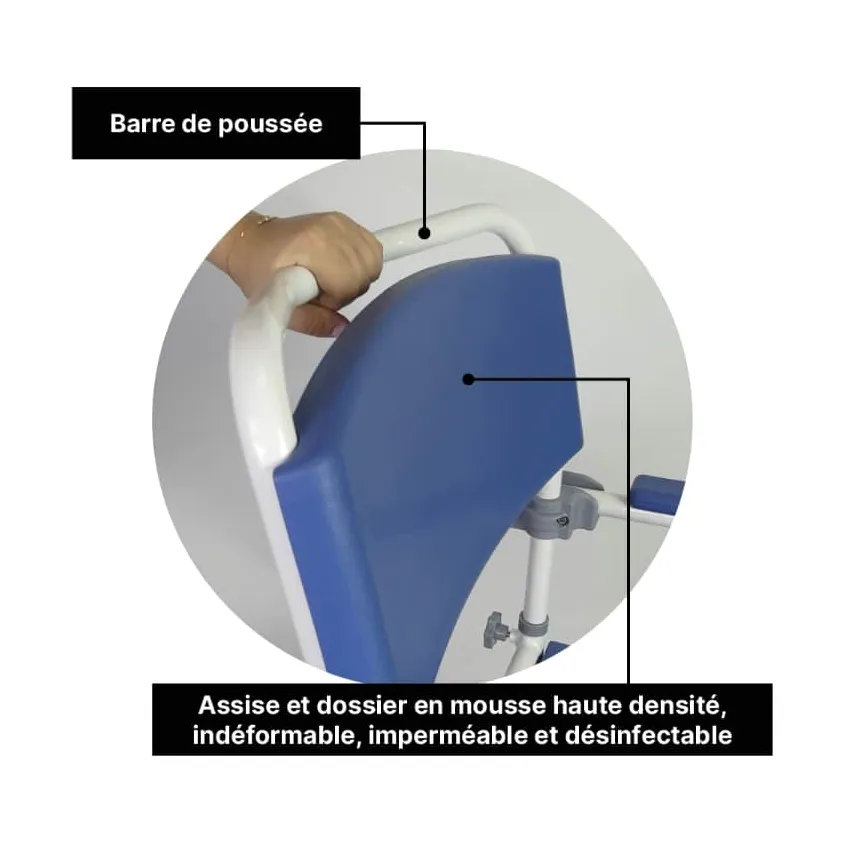 Barre de poussée

Assise et dossier en mousse haute densité, indéformable, imperméable et désinfectable