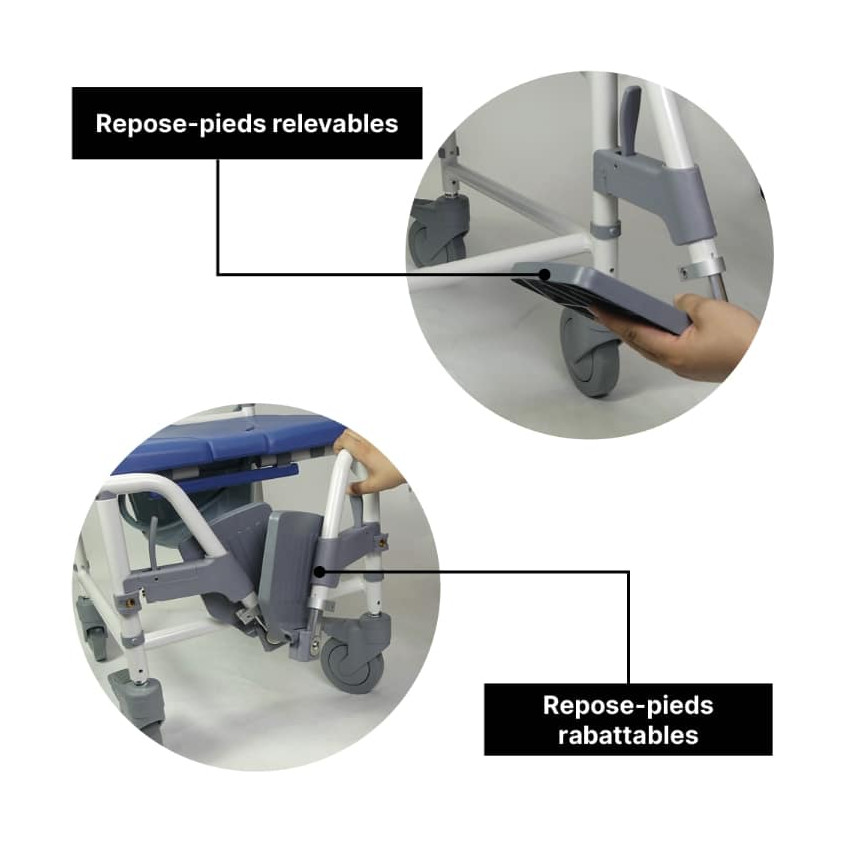 Repose-pieds relevables

Repose-pieds rabattables